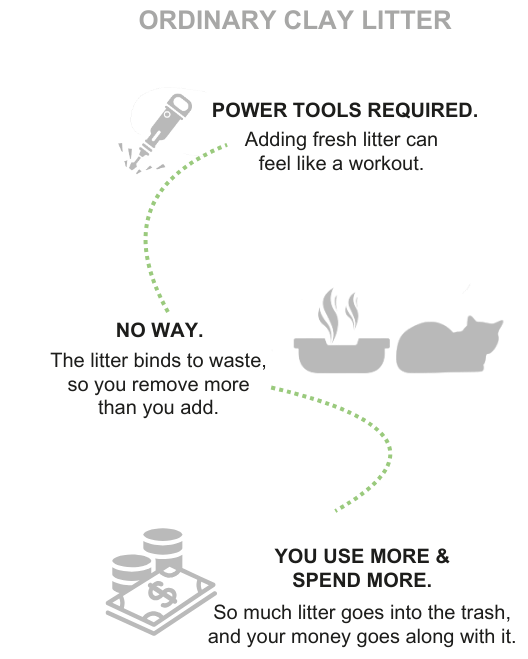 ORDINARY CLAY LITTER

POWER TOOLS REQUIRED.
Adding fresh litter can feel like a workout.

NO WAY.
The litter binds to waste, so you remove more than you add.

YOU USE MORE & SPEND MORE.
So much litter goes into the trash, and your money goes along with it.